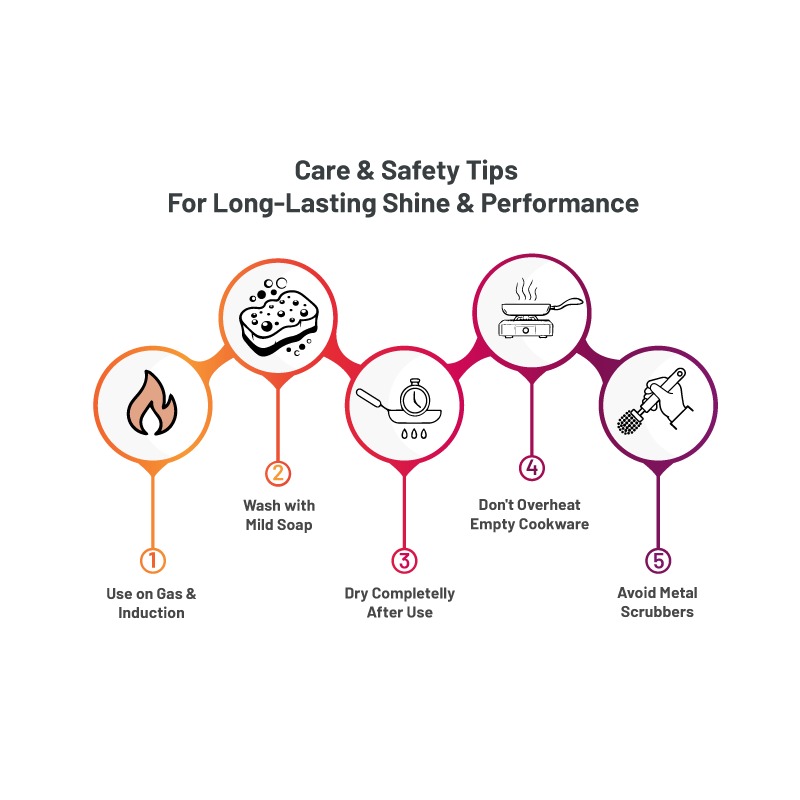 Care & Safety Tips
For Long-Lasting Shine & Performance

1
Use on Gas & Induction

2
Wash with Mild Soap

3
Dry Completelly After Use

4
Don't Overheat Empty Cookware

5
Avoid Metal Scrubbers